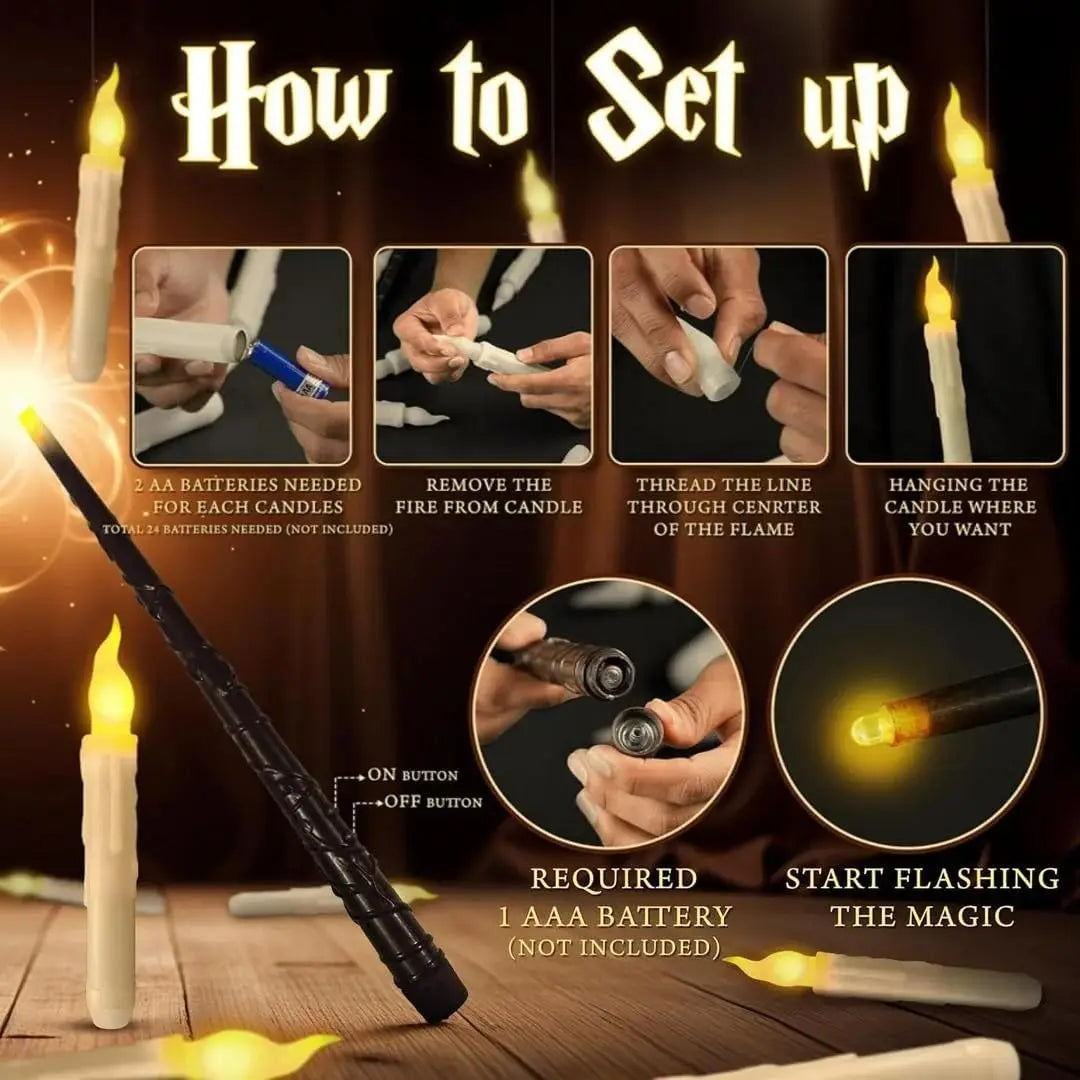 How to Set up

2 AA BATTERIES NEEDED FOR EACH CANDLES
TOTAL 24 BATTERIES NEEDED (NOT INCLUDED)

REMOVE THE FIRE FROM CANDLE

THREAD THE LINE THROUGH CENRTER OF THE FLAME

HANGING THE CANDLE WHERE YOU WANT

ON BUTTON
OFF BUTTON

REQUIRED 1 AAA BATTERY (NOT INCLUDED)

START FLASHING THE MAGIC